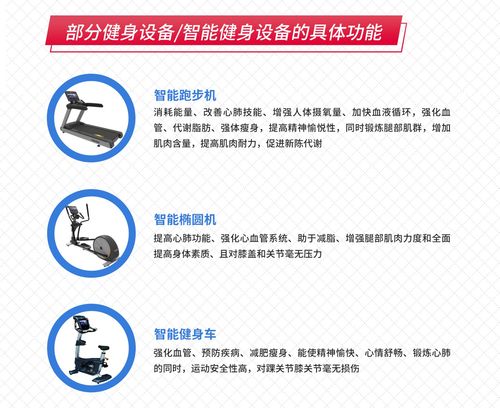 部分健身设备/智能健身设备的具体功能

智能跑步机

消耗能量、改善心肺技能、增强人体摄氧量、加快血液循环，强化血管、代谢脂肪、强体瘦身，提高精神愉悦性，同时锻炼腿部肌群，增加肌肉含量，提高肌肉耐力，促进新陈代谢

智能椭圆机

提高心肺功能、强化心血管系统、助于减脂、增强腿部肌肉力度和全面提高身体素质、且对膝盖和关节毫无压力

智能健身车

强化血管、预防疾病、减肥瘦身、能使精神愉快、心情舒畅、锻炼心肺的同时，运动安全性高，对踝关节膝关节毫无损伤